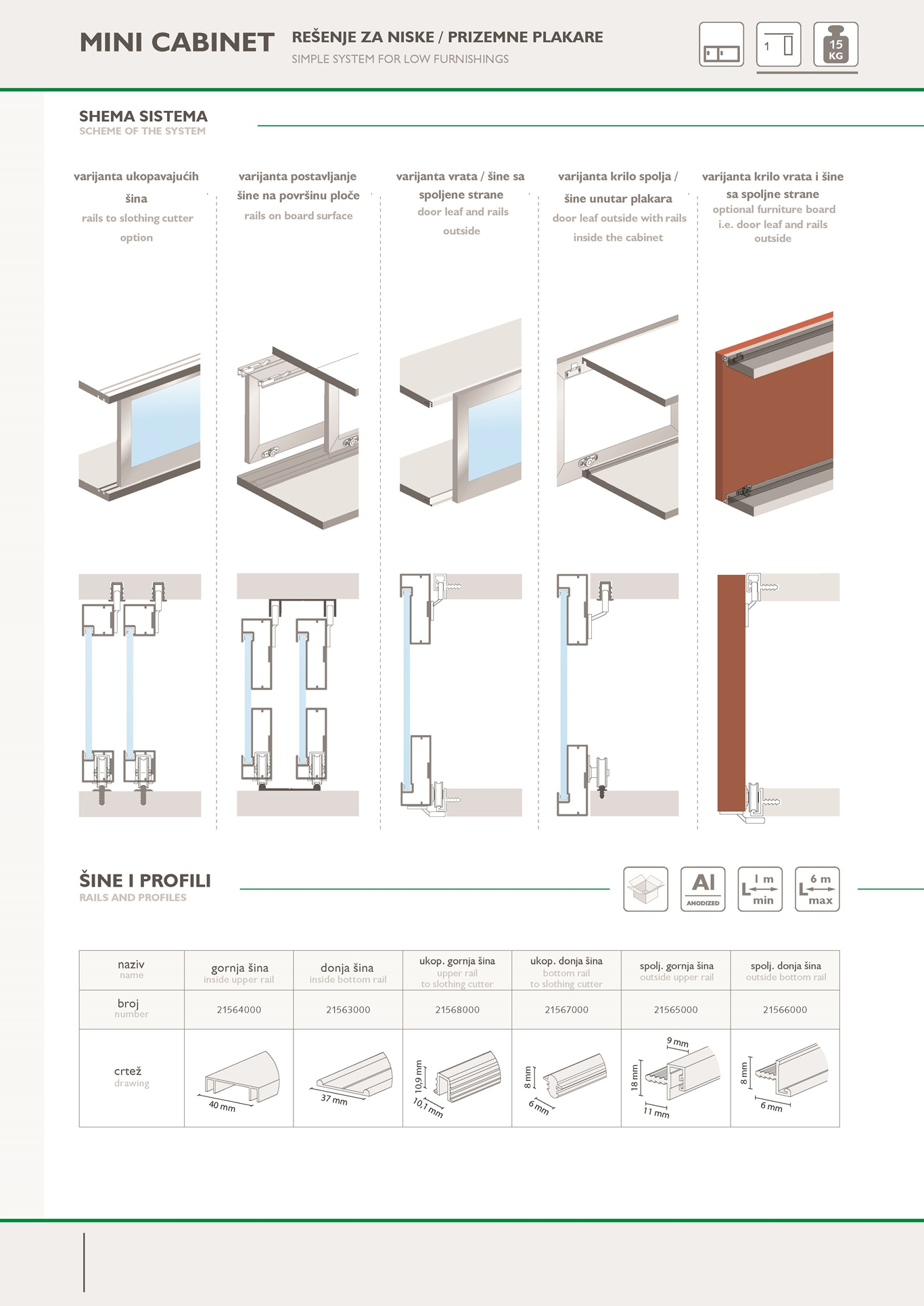 MINI CABINET

REŠENJE ZA NISKE / PRIZEMNE PLAKARE
SIMPLE SYSTEM FOR LOW FURNISHINGS

1

15 KG

SHEMA SISTEMA
SCHEME OF THE SYSTEM

varijanta ukopavajućih šina
rails to slothing cutter option

varijanta postavljanje šine na površinu ploče
rails on board surface

varijanta vrata / šine sa spoljene strane
door leaf and rails outside

varijanta krilo spolja / šine unutar plakara
door leaf outside with rails inside the cabinet

varijanta krilo vrata i šine sa spoljne strane
optional furniture board i.e. door leaf and rails outside

ŠINE I PROFILI
RAILS AND PROFILES

Al ANODIZED

L 1 m min

L 6 m max

| naziv name | gornja šina inside upper rail | donja šina inside bottom rail | ukop. gornja šina upper rail to slothing cutter | ukop. donja šina bottom rail to slothing cutter | spolj. gornja šina outside upper rail | spolj. donja šina outside bottom rail |
|---|---|---|---|---|---|---|
| broj number | 21564000 | 21563000 | 21568000 | 21567000 | 21565000 | 21566000 |
| crtež drawing | 40 mm | 37 mm | 10,9 mm 10,1 mm | 8 mm 6 mm | 9 mm 18 mm 11 mm | 8 mm 6 mm |